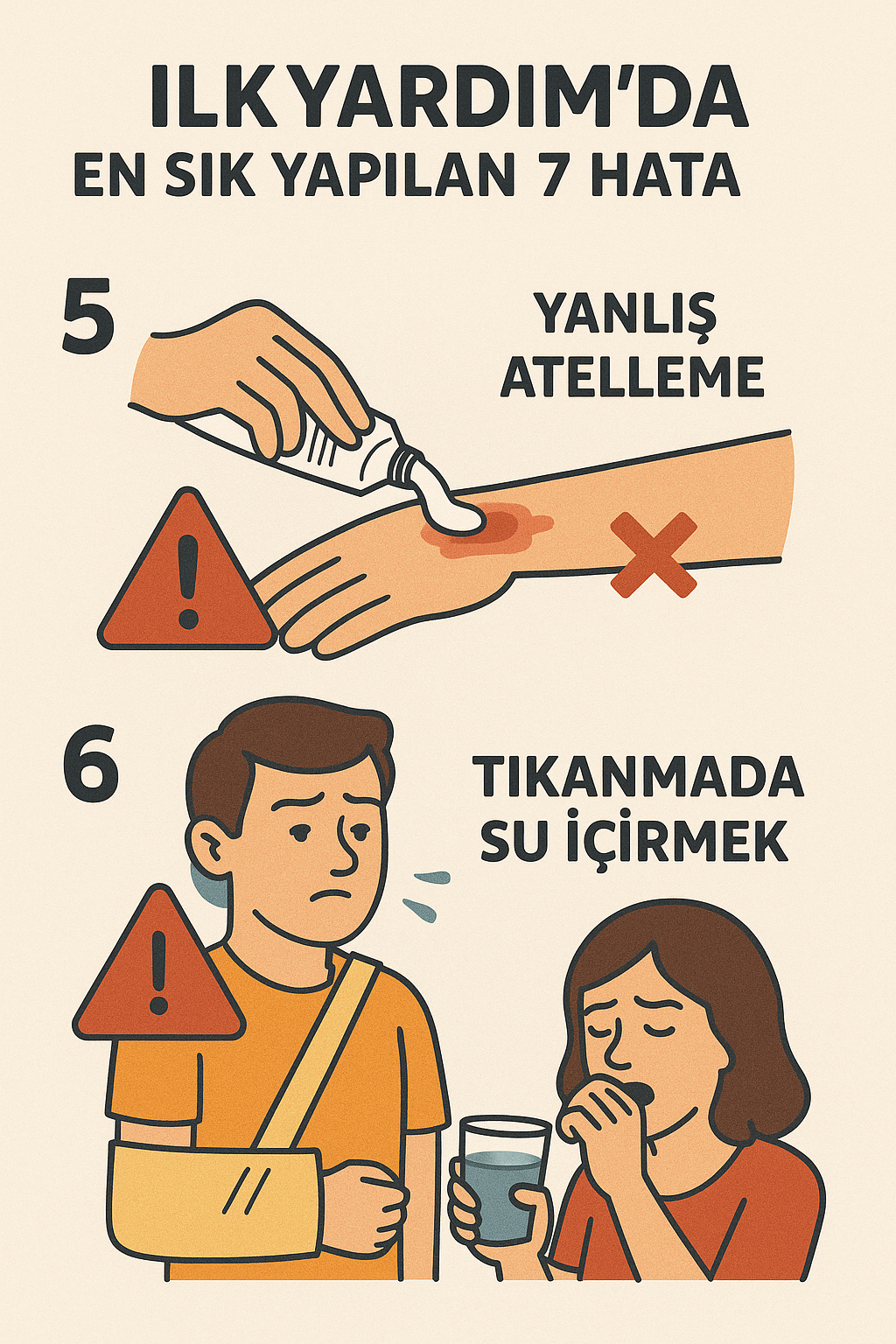 ILKYARDIM'DA
EN SIK YAPILAN 7 HATA

5

YANLIŞ ATELLEME

6

TIKANMADA SU İÇİRMEK